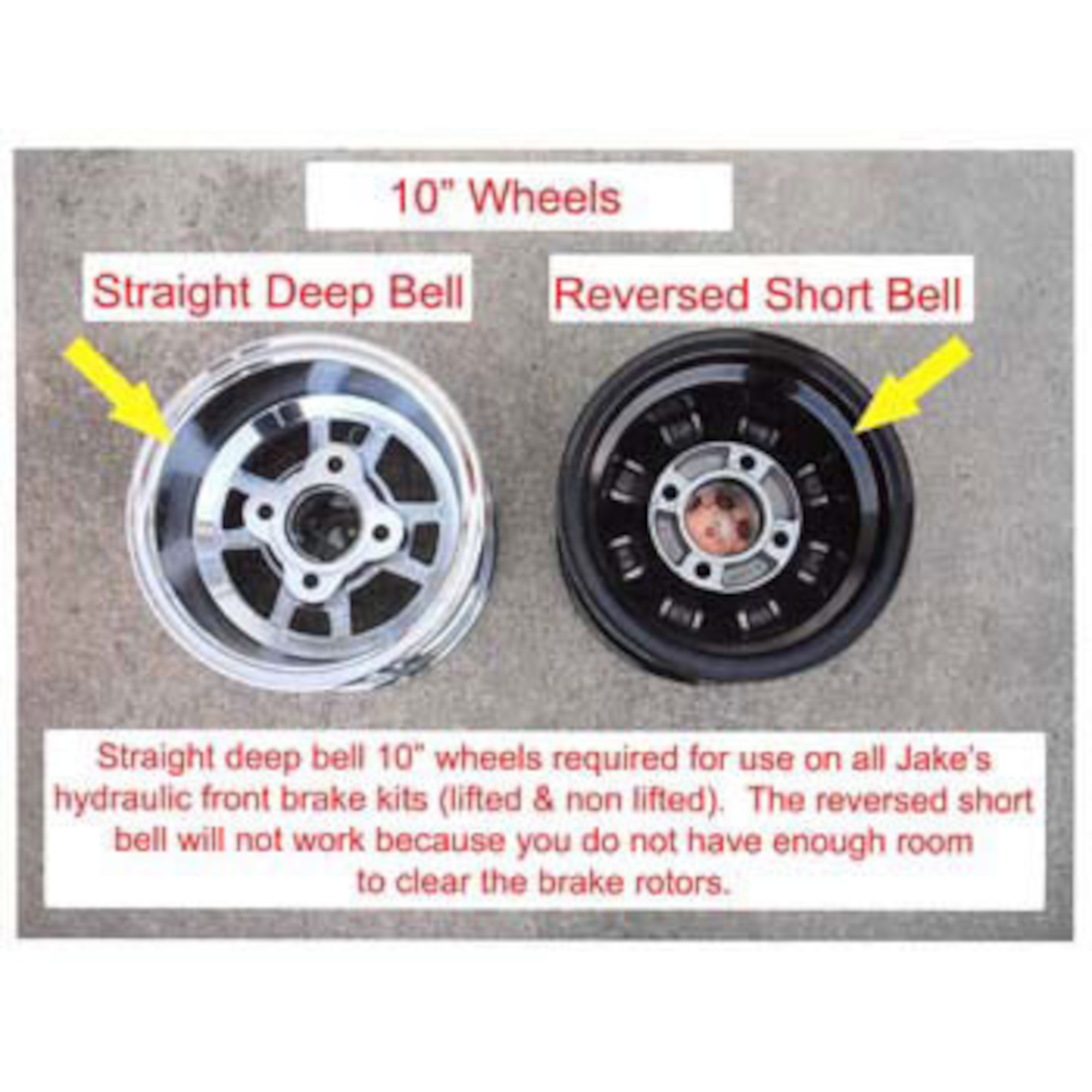 10" Wheels

Straight Deep Bell

Reversed Short Bell

Straight deep bell 10" wheels required for use on all Jake's hydraulic front brake kits (lifted & non lifted). The reversed short bell will not work because you do not have enough room to clear the brake rotors.