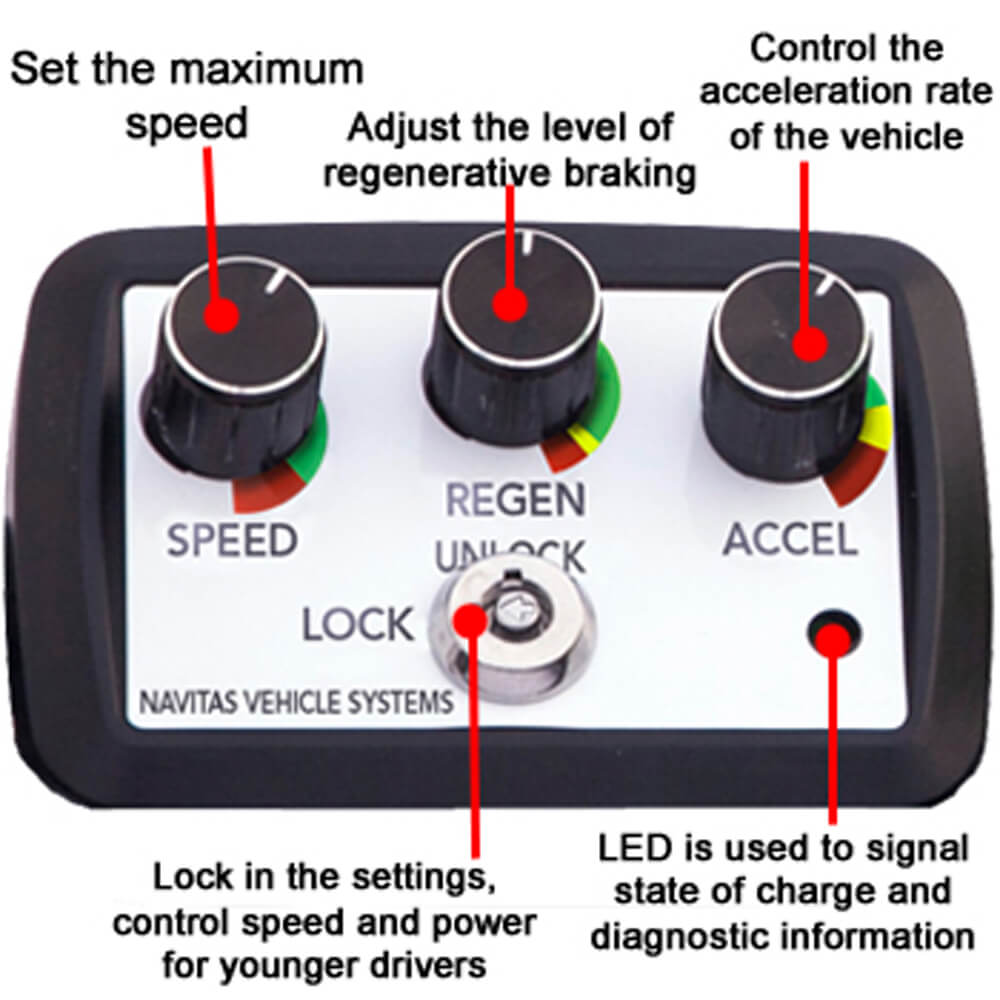 Set the maximum speed

Adjust the level of regenerative braking

Control the acceleration rate of the vehicle

SPEED

REGEN

ACCEL

UNLOCK

LOCK

NAVITAS VEHICLE SYSTEMS

Lock in the settings, control speed and power for younger drivers

LED is used to signal state of charge and diagnostic information